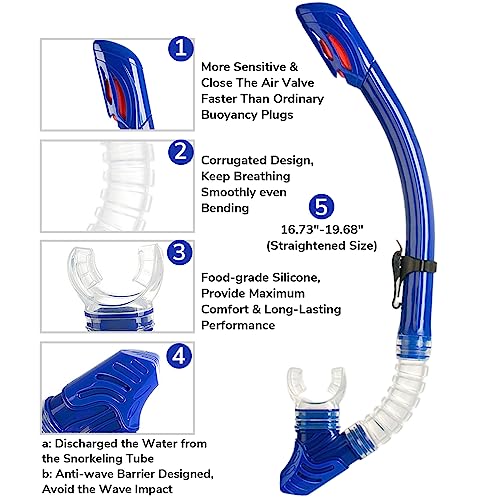 1

More Sensitive & Close The Air Valve Faster Than Ordinary Buoyancy Plugs

2

Corrugated Design, Keep Breathing Smoothly even Bending

5

16.73"-19.68" (Straightened Size)

3

Food-grade Silicone, Provide Maximum Comfort & Long-Lasting Performance

4

a: Discharged the Water from the Snorkeling Tube
b: Anti-wave Barrier Designed, Avoid the Wave Impact