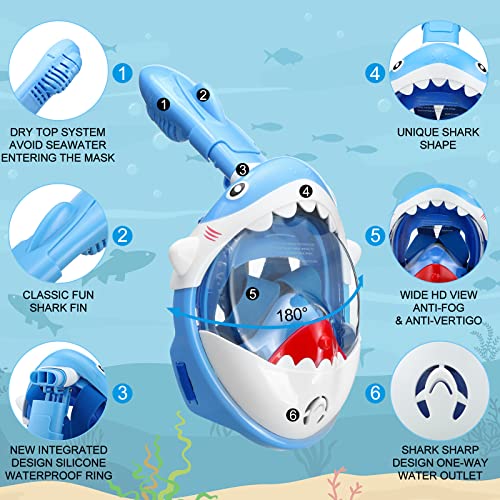 1
DRY TOP SYSTEM AVOID SEAWATER ENTERING THE MASK

2
CLASSIC FUN SHARK FIN

3
NEW INTEGRATED DESIGN SILICONE WATERPROOF RING

1
2
3
4
5
180°
6

4
UNIQUE SHARK SHAPE

5
WIDE HD VIEW ANTI-FOG & ANTI-VERTIGO

6
SHARK SHARP DESIGN ONE-WAY WATER OUTLET