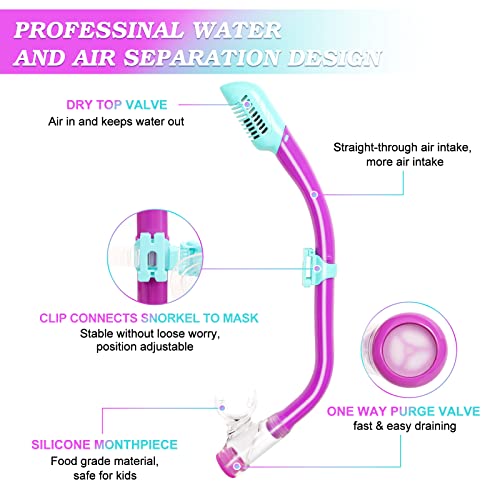 PROFESSINAL WATER AND AIR SEPARATION DESIGN

DRY TOP VALVE
Air in and keeps water out

Straight-through air intake, more air intake

CLIP CONNECTS SNORKEL TO MASK
Stable without loose worry, position adjustable

ONE WAY PURGE VALVE
fast & easy draining

SILICONE MONTHPIECE
Food grade material, safe for kids